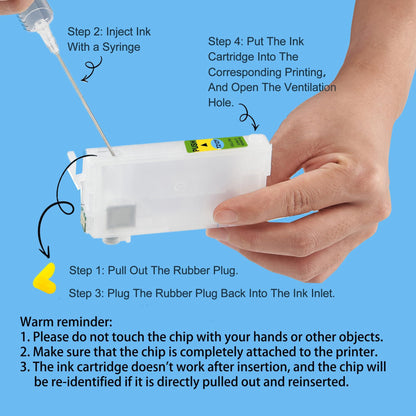 Step 2: Inject Ink With a Syringe

Step 4: Put The Ink Cartridge Into The Corresponding Printing, And Open The Ventilation Hole.

PUSH

Step 1: Pull Out The Rubber Plug.

Step 3: Plug The Rubber Plug Back Into The Ink Inlet.

Warm reminder:
1. Please do not touch the chip with your hands or other objects.
2. Make sure that the chip is completely attached to the printer.
3. The ink cartridge doesn't work after insertion, and the chip will be re-identified if it is directly pulled out and reinserted.