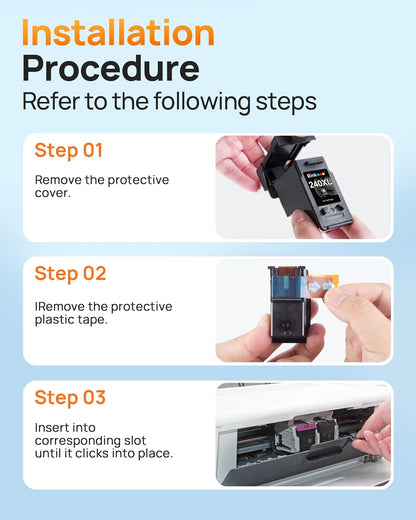 Installation Procedure
Refer to the following steps

Step 01
Remove the protective cover.

240XL

Step 02
IRemove the protective plastic tape.

Step 03
Insert into corresponding slot until it clicks into place.